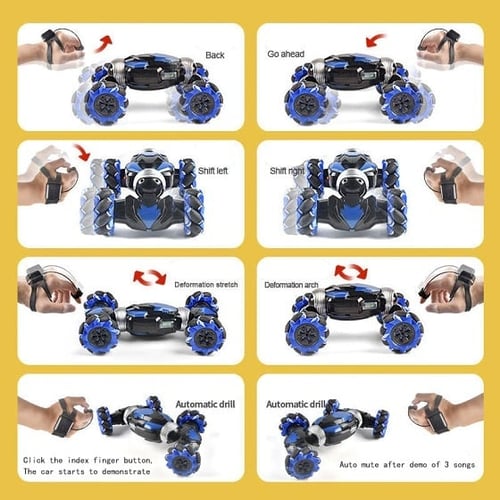 Back

Go ahead

Shift left

Shift right

Deformation stretch

Deformation arch

Automatic drill

Click the index finger button, The car starts to demonstrate

Automatic drill

Auto mute after demo of 3 songs